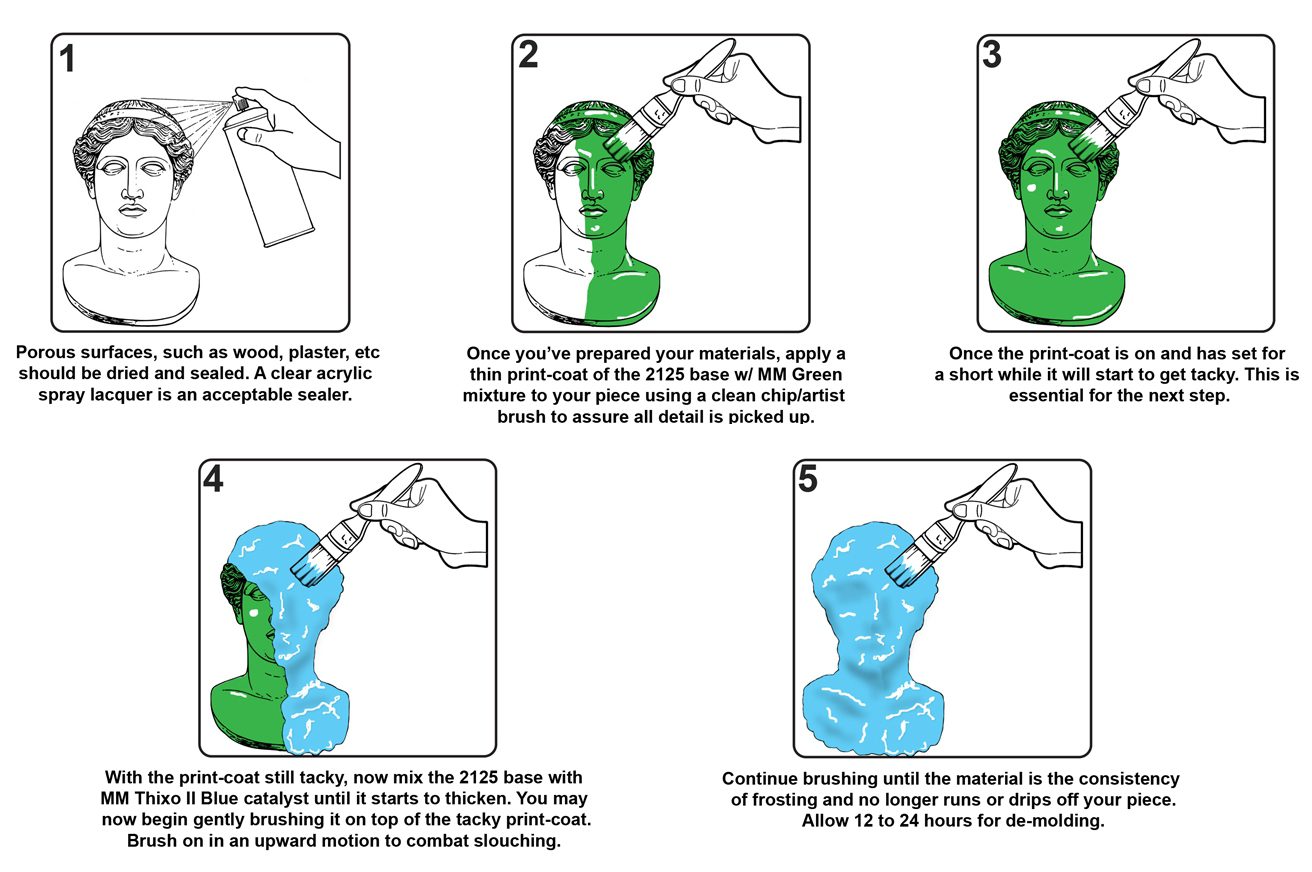 1

Porous surfaces, such as wood, plaster, etc should be dried and sealed. A clear acrylic spray lacquer is an acceptable sealer.

2

Once you've prepared your materials, apply a thin print-coat of the 2125 base w/ MM Green mixture to your piece using a clean chip/artist brush to assure all detail is picked up.

3

Once the print-coat is on and has set for a short while it will start to get tacky. This is essential for the next step.

4

With the print-coat still tacky, now mix the 2125 base with MM Thixo II Blue catalyst until it starts to thicken. You may now begin gently brushing it on top of the tacky print-coat. Brush on in an upward motion to combat slouching.

5

Continue brushing until the material is the consistency of frosting and no longer runs or drips off your piece. Allow 12 to 24 hours for de-molding.